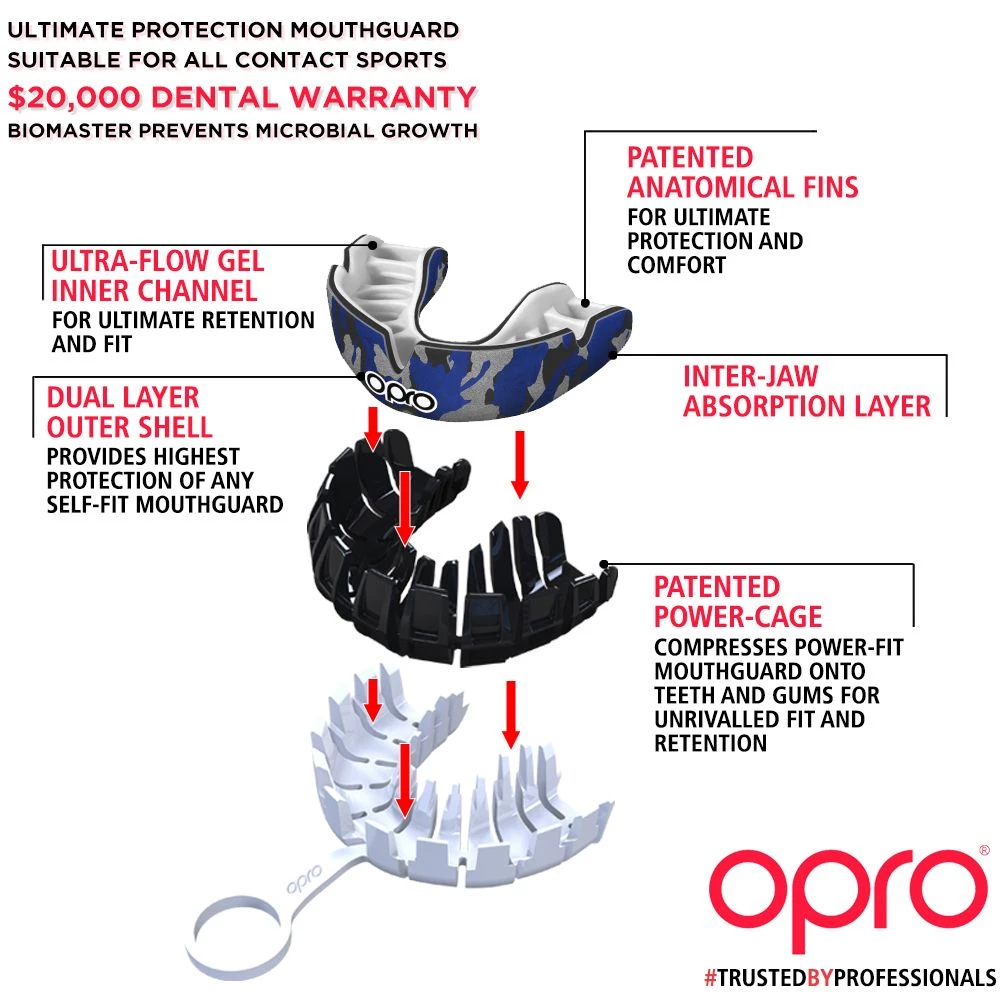 ULTIMATE PROTECTION MOUTHGUARD
SUITABLE FOR ALL CONTACT SPORTS
$20,000 DENTAL WARRANTY
BIOMASTER PREVENTS MICROBIAL GROWTH

PATENTED ANATOMICAL FINS
FOR ULTIMATE PROTECTION AND COMFORT

ULTRA-FLOW GEL INNER CHANNEL
FOR ULTIMATE RETENTION AND FIT

opro

INTER-JAW ABSORPTION LAYER

DUAL LAYER OUTER SHELL
PROVIDES HIGHEST PROTECTION OF ANY SELF-FIT MOUTHGUARD

PATENTED POWER-CAGE
COMPRESSES POWER-FIT MOUTHGUARD ONTO TEETH AND GUMS FOR UNRIVALLED FIT AND RETENTION

opro

opro®
#TRUSTEDBYPROFESSIONALS